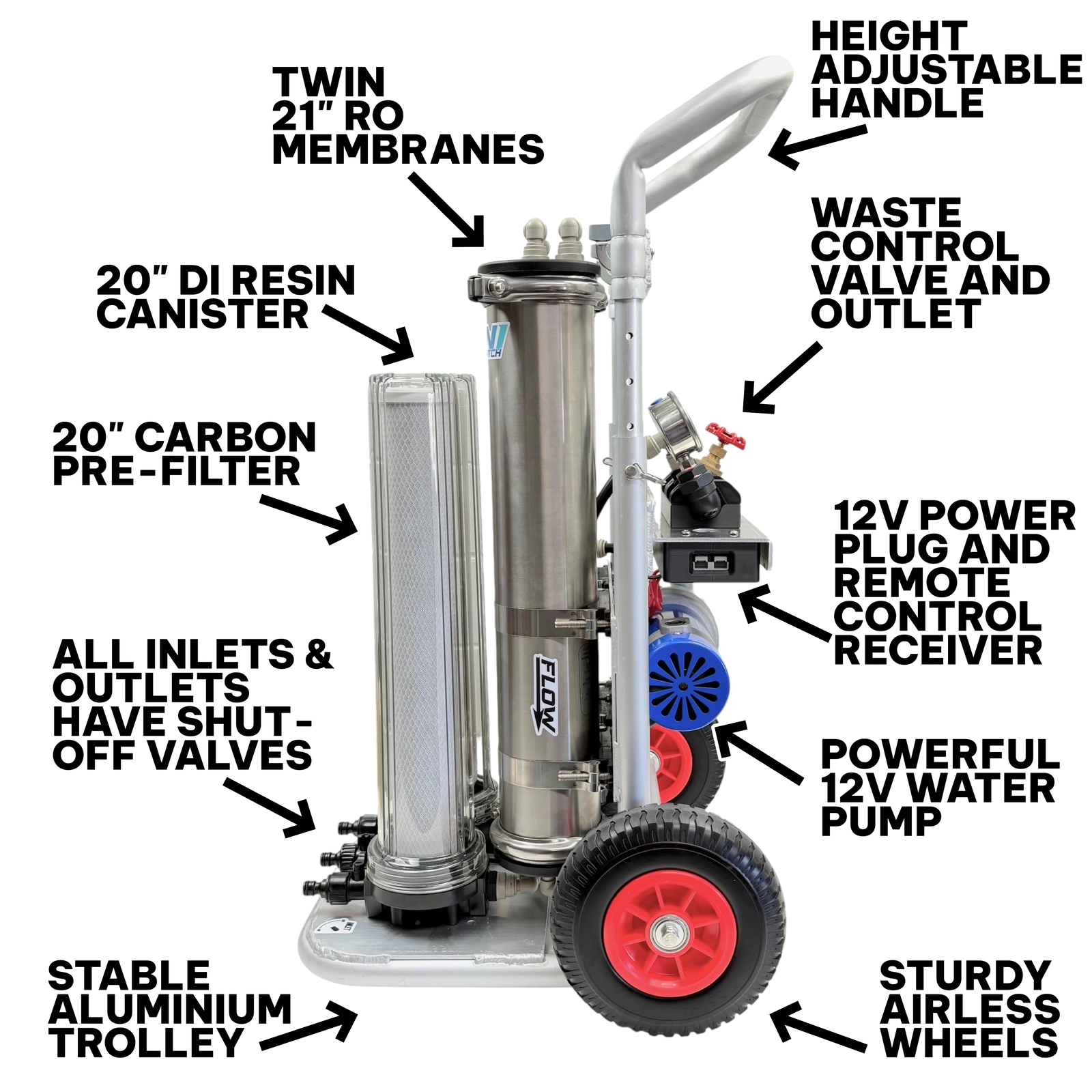 TWIN 21" RO MEMBRANES

HEIGHT ADJUSTABLE HANDLE

20" DI RESIN CANISTER

WASTE CONTROL VALVE AND OUTLET

20" CARBON PRE-FILTER

12V POWER PLUG AND REMOTE CONTROL RECEIVER

ALL INLETS & OUTLETS HAVE SHUT-OFF VALVES

FLOW

POWERFUL 12V WATER PUMP

STABLE ALUMINIUM TROLLEY

STURDY AIRLESS WHEELS