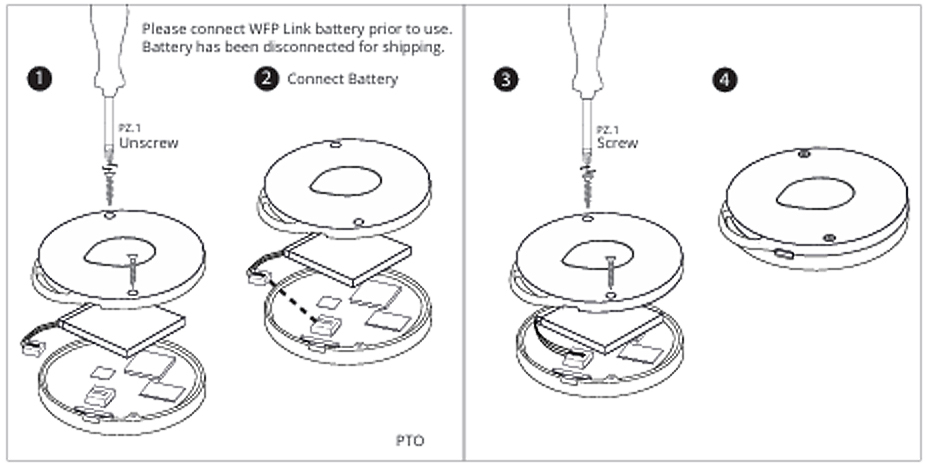 Please connect WFP Link battery prior to use. Battery has been disconnected for shipping.

1

PZ.1
Unscrew

2 Connect Battery

PTO

3

PZ.1
Screw

4